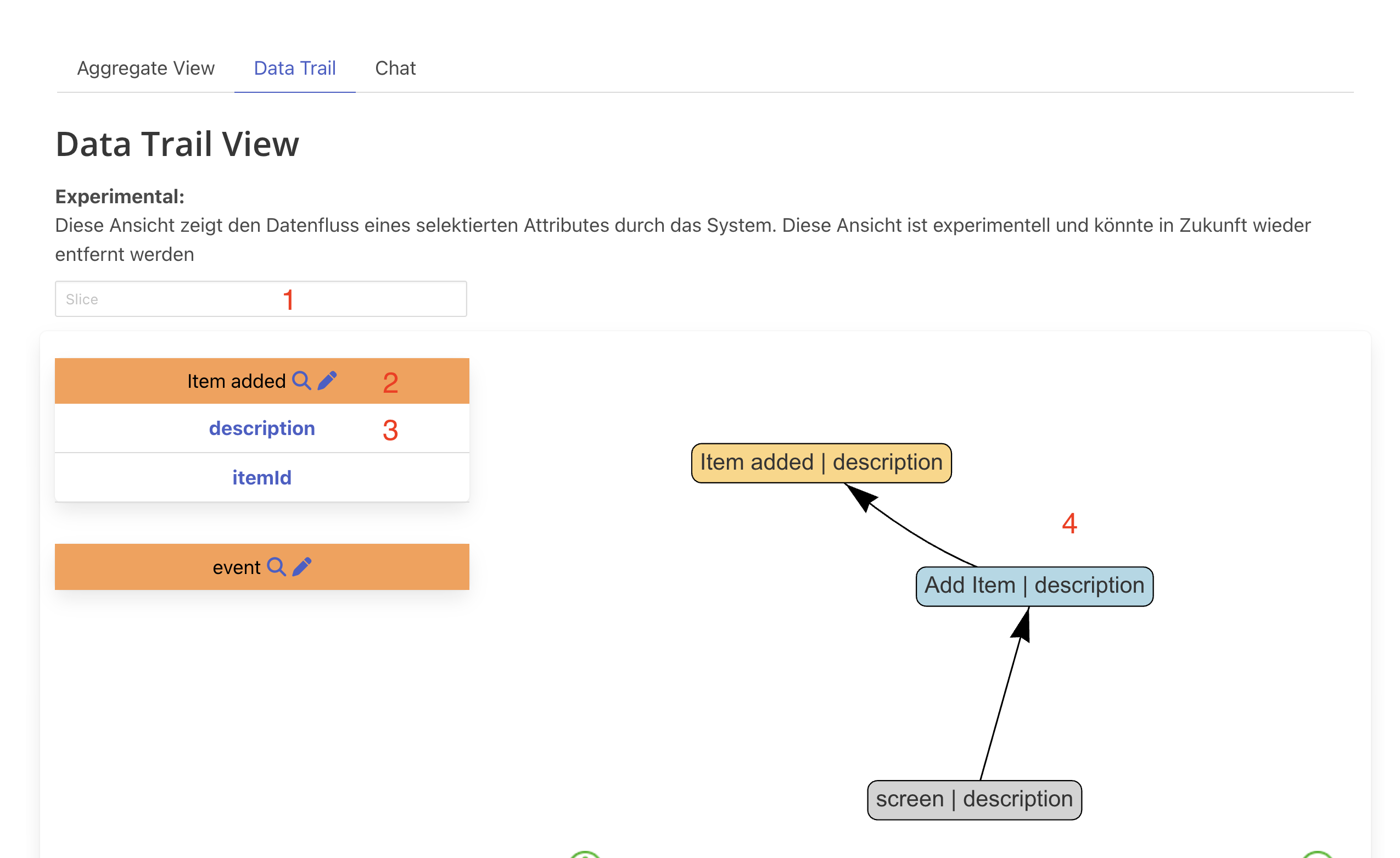 Aggregate View Data Trail Chat

Data Trail View

Experimental:
Diese Ansicht zeigt den Datenfluss eines selektierten Attributes durch das System. Diese Ansicht ist experimentell und könnte in Zukunft wieder entfernt werden

Slice 1

Item added 2

description 3

itemId

event

Item added | description

4

Add Item | description

screen | description